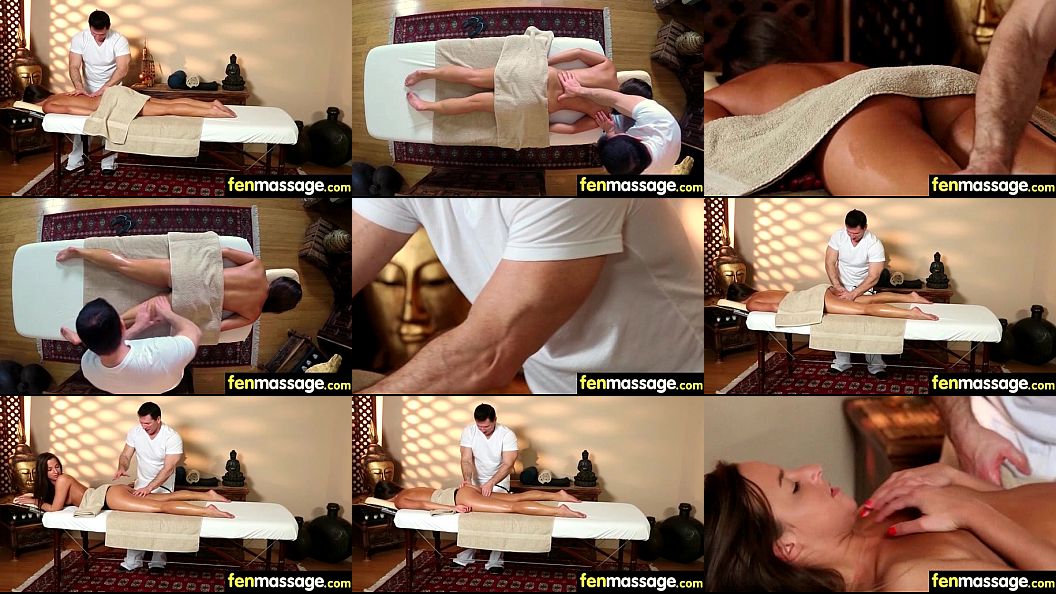 fenmassage.com
fenmassage.com
fenmassage.com
fenmassage.com
fenmassage.com
fenmassage.com
fenmassage.com
fenmassage.com
fenmassage.com